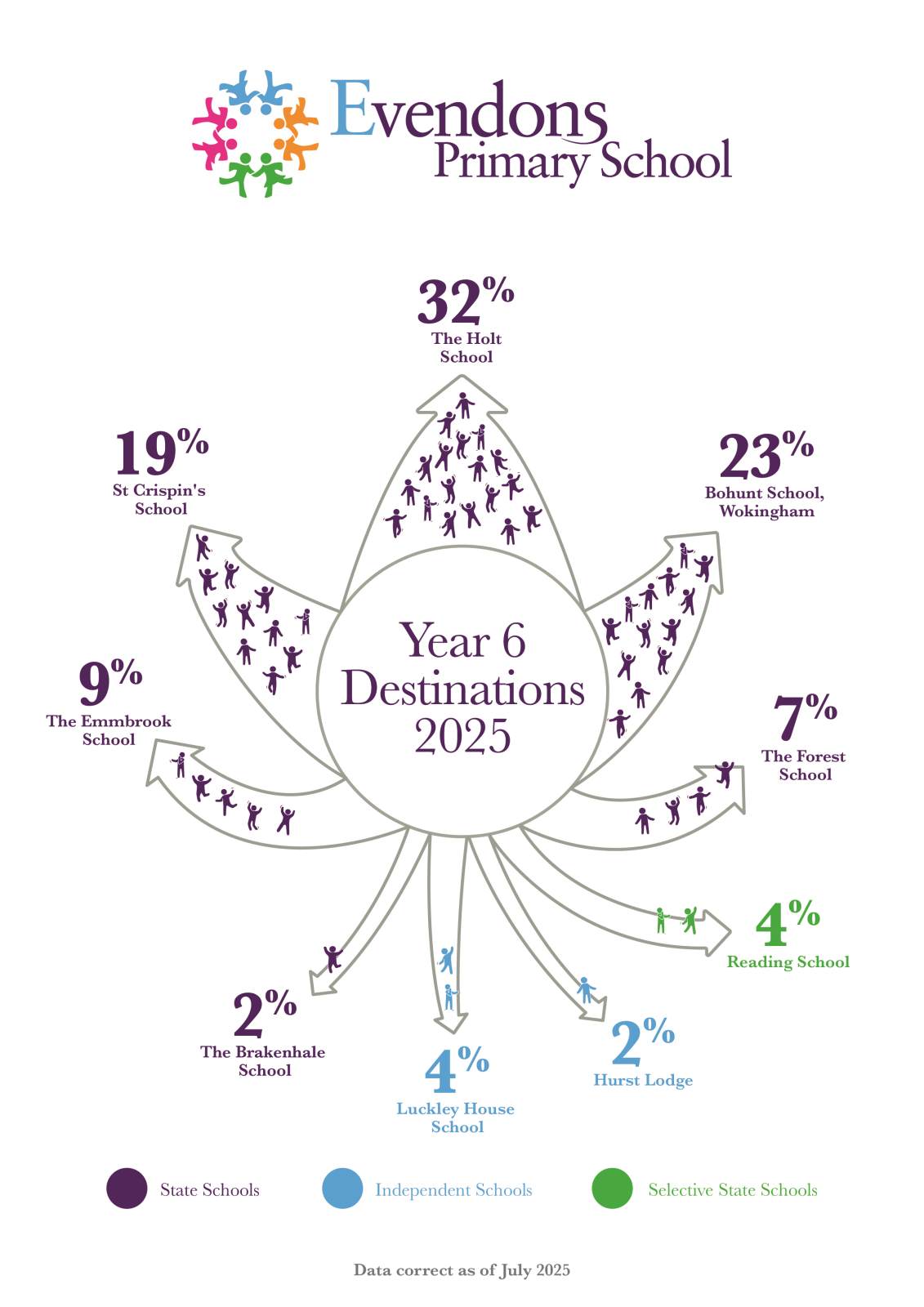 Evendons
Primary School

32%
The Holt School

19%
St Crispin's School

23%
Bohunt School, Wokingham

Year 6 Destinations 2025

9%
The Emmbrook School

7%
The Forest School

4%
Reading School

2%
The Brakenhale School

4%
Luckley House School

2%
Hurst Lodge

State Schools

Independent Schools

Selective State Schools

Data correct as of July 2025